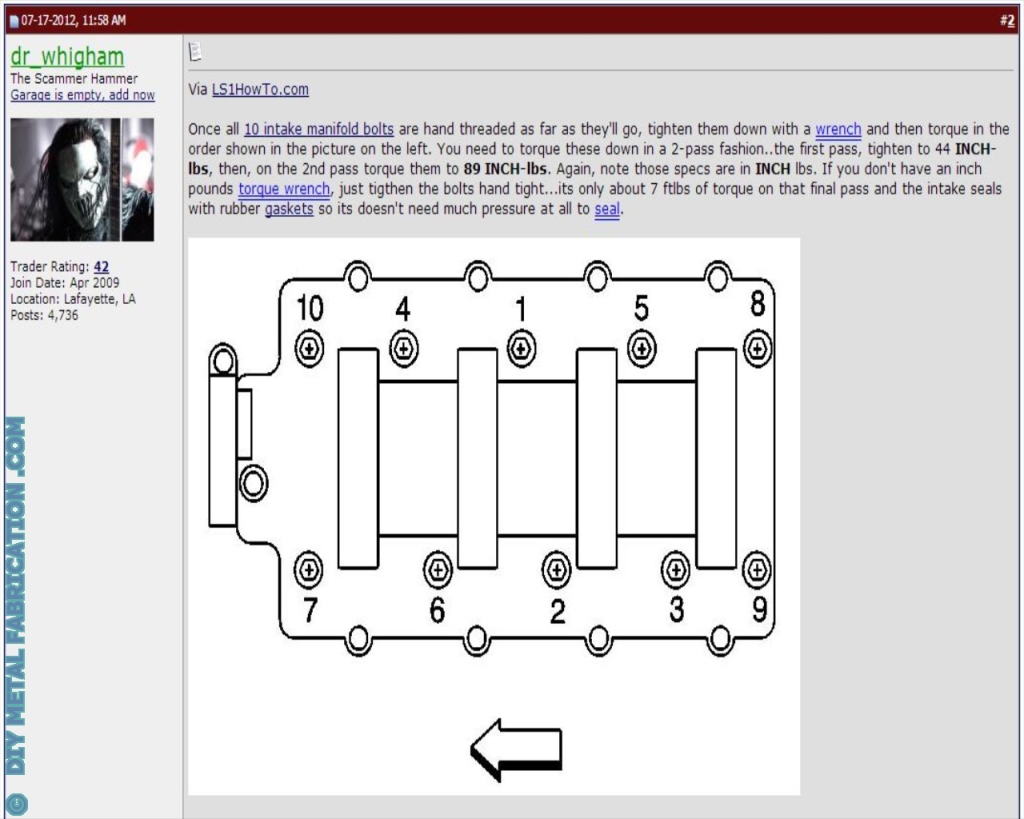 07-17-2012, 11:58 AM

#2

dr_whigham
The Scammer Hammer
Garage is empty, add now

Trader Rating: 42
Join Date: Apr 2009
Location: Lafayette, LA
Posts: 4,736

DIY METAL FABRICATION .COM

Via LS1HowTo.com

Once all 10 intake manifold bolts are hand threaded as far as they'll go, tighten them down with a wrench and then torque in the order shown in the picture on the left. You need to torque these down in a 2-pass fashion..the first pass, tighten to 44 INCH-lbs, then, on the 2nd pass torque them to 89 INCH-lbs. Again, note those specs are in INCH lbs. If you don't have an inch pounds torque wrench, just tigthen the bolts hand tight...its only about 7 ftlbs of torque on that final pass and the intake seals with rubber gaskets so its doesn't need much pressure at all to seal.

10 4 1 5 8

7 6 2 3 9